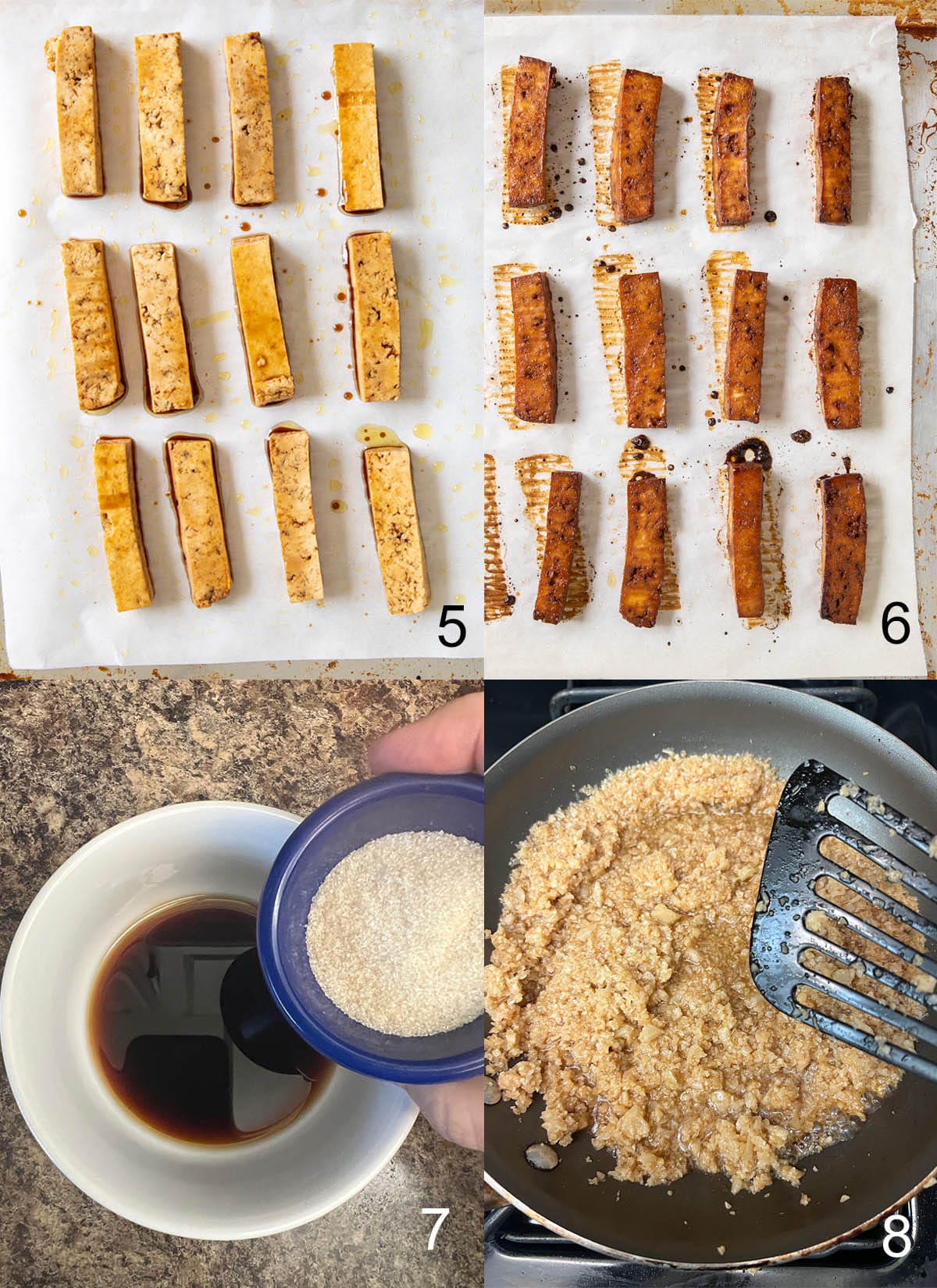 5

6

7

8